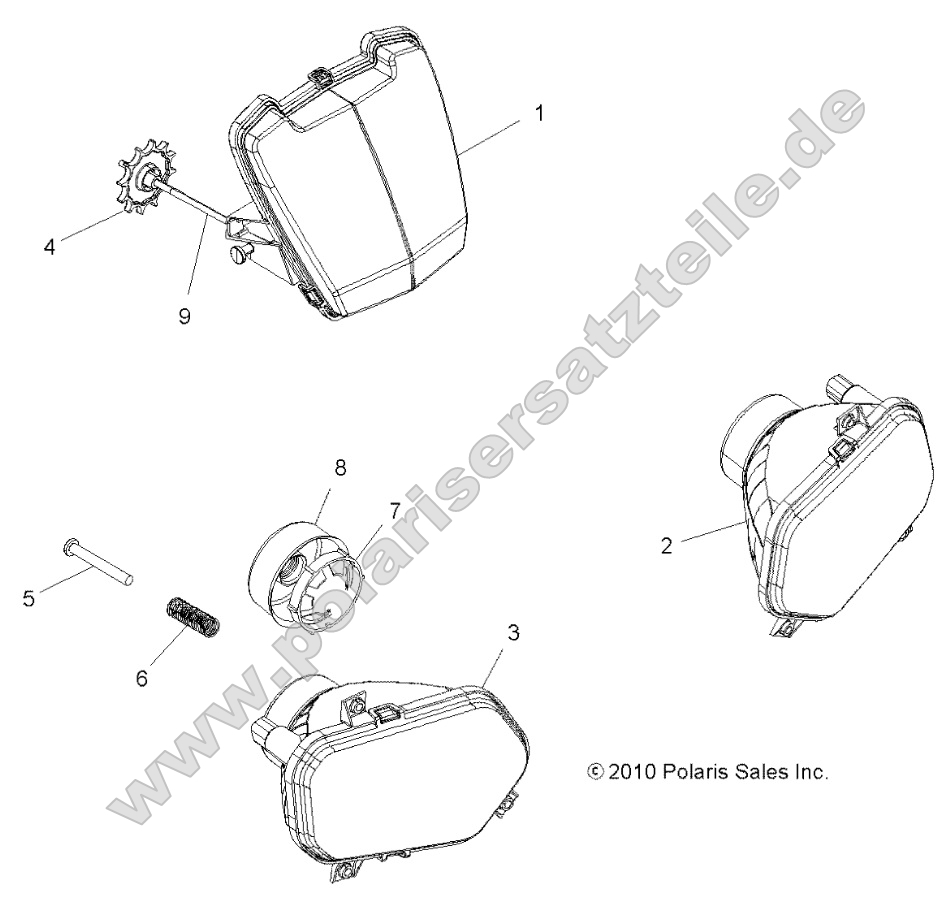 1
4
9
8
7
2
5
6
3
© 2010 Polaris Sales Inc.
www.polarisersatzteile.de