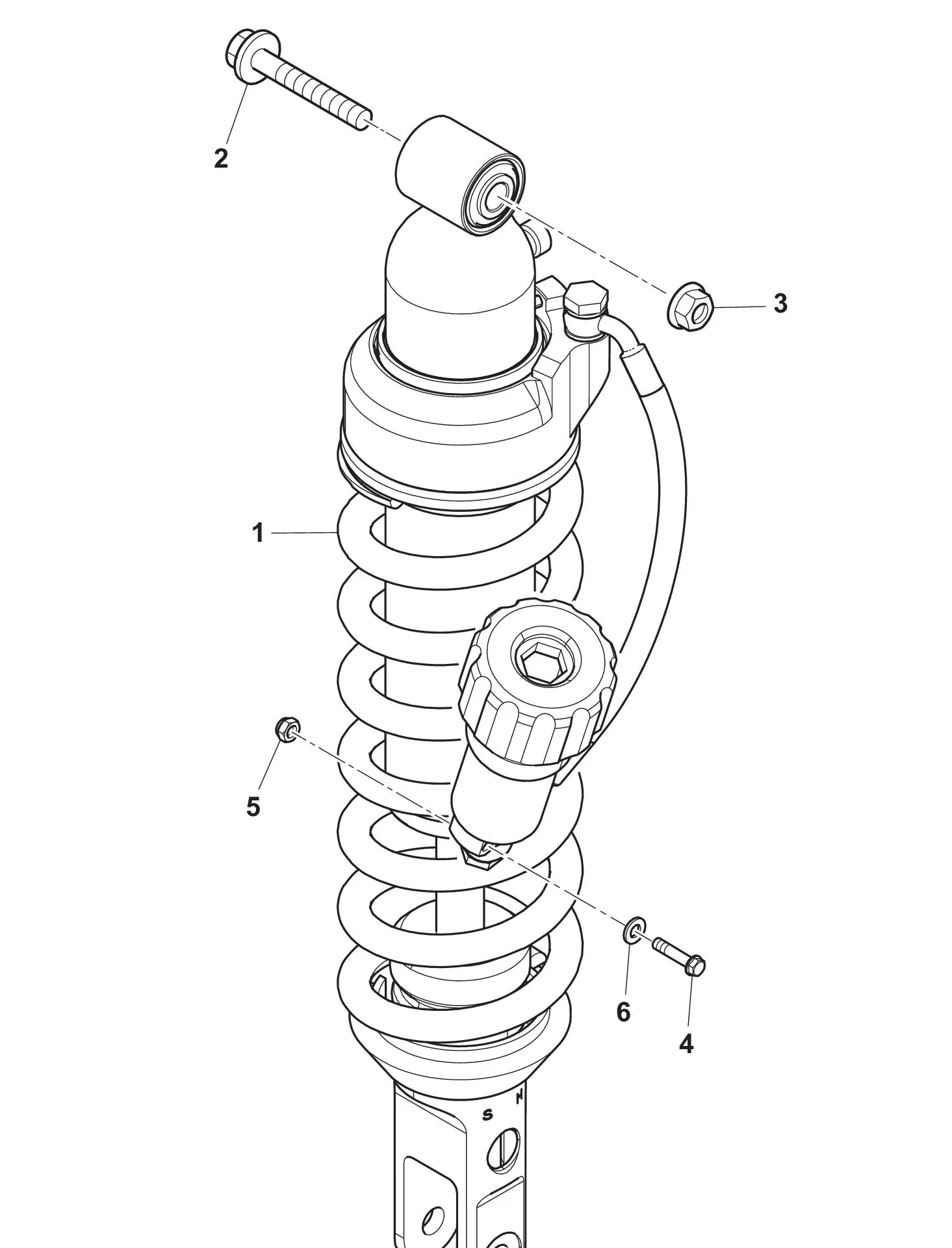 2
3
1
5
6
4
S
H