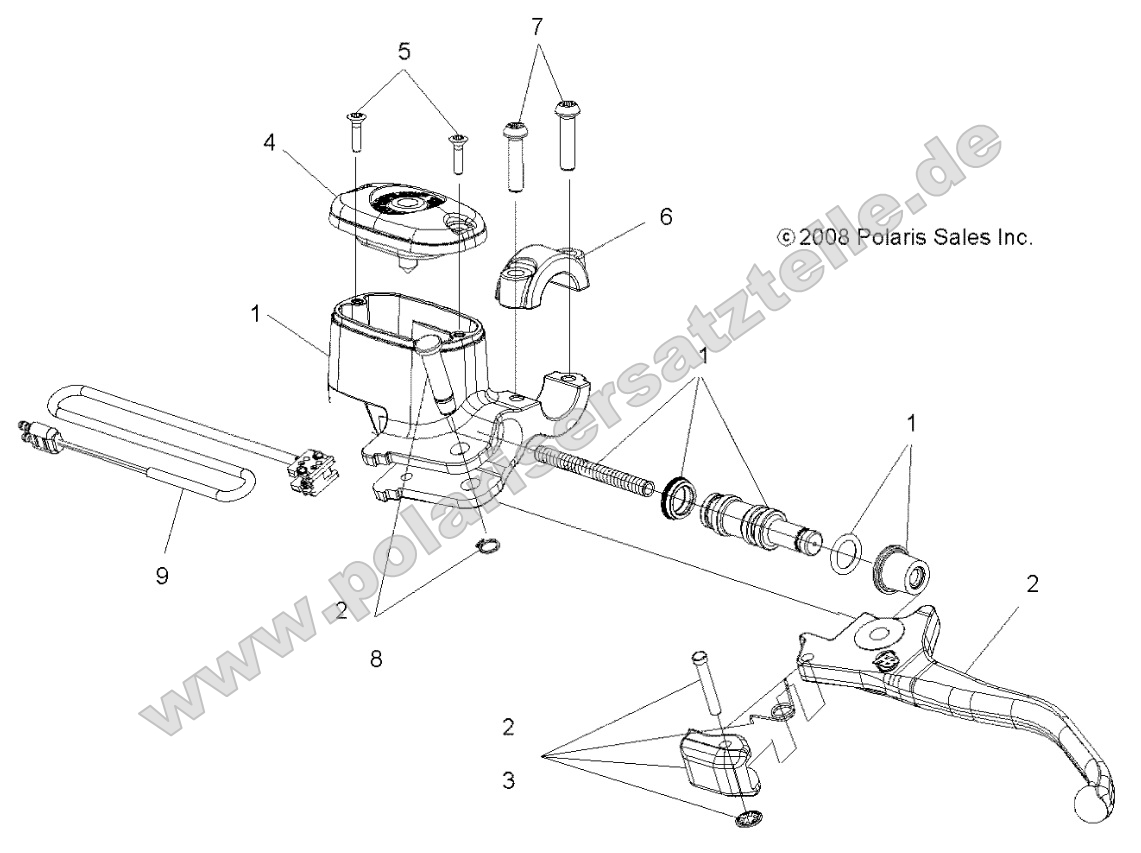 5
7
4
6
© 2008 Polaris Sales Inc.
1
1
1
9
2
8
2
2
3
www.polaris-ersatzteile.de