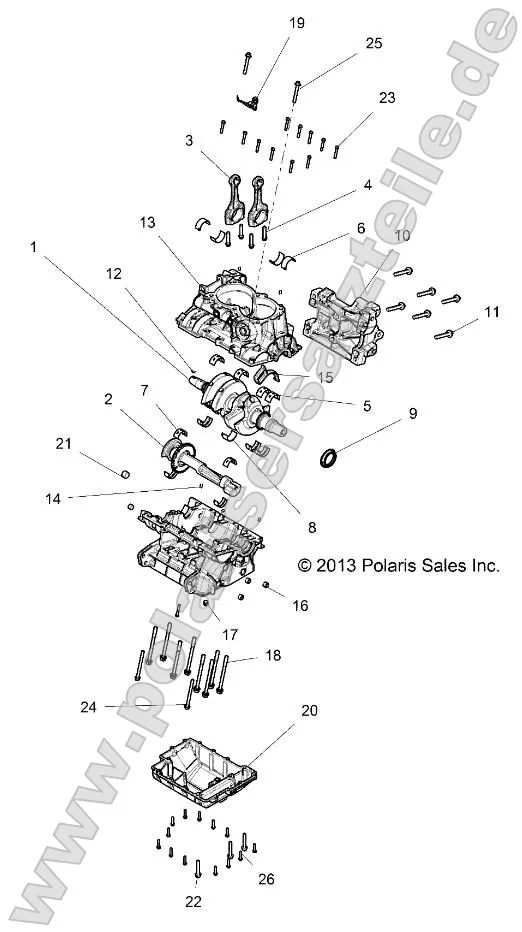 19
25
23
3
4
13
6
10
1
12
11
15
5
2
7
9
21
14
8
© 2013 Polaris Sales Inc.
16
17
18
24
20
26
22
www.polarisersatzteile.de