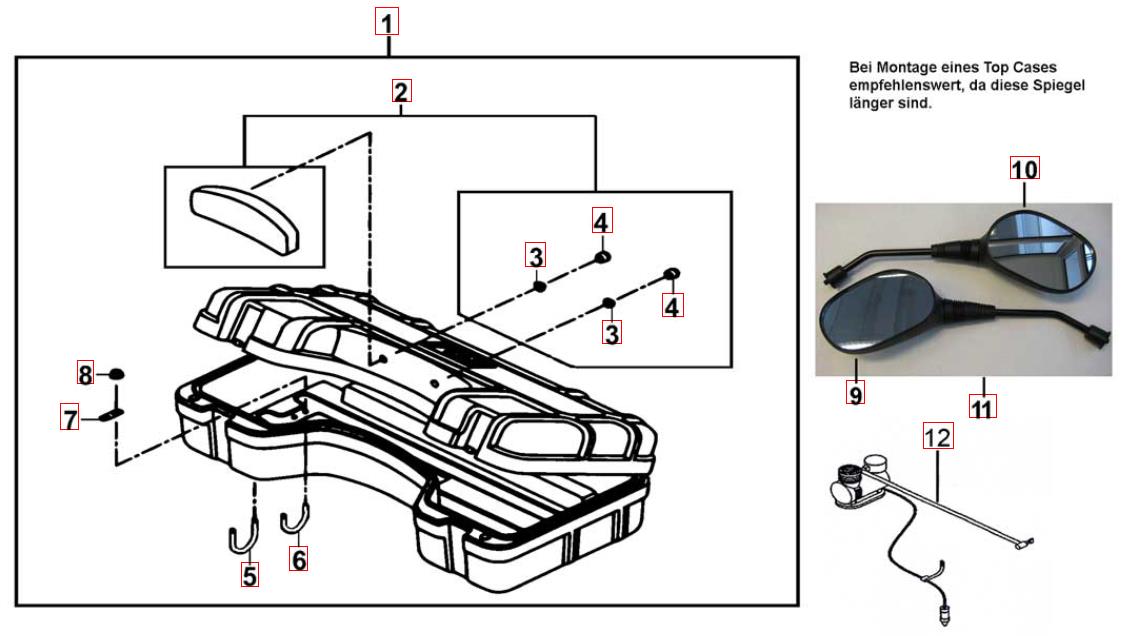 1

2

4

3

4

3

8

7

5

6

Bei Montage eines Top Cases empfehlenswert, da diese Spiegel länger sind.

10

9

11

12