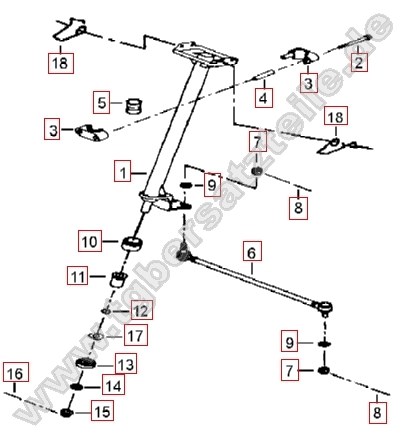 18
2
3
4
5
18
3
7
1
9
8
10
6
11
12
17
9
13
7
16
14
15
8
www.tgbersatzteile.de