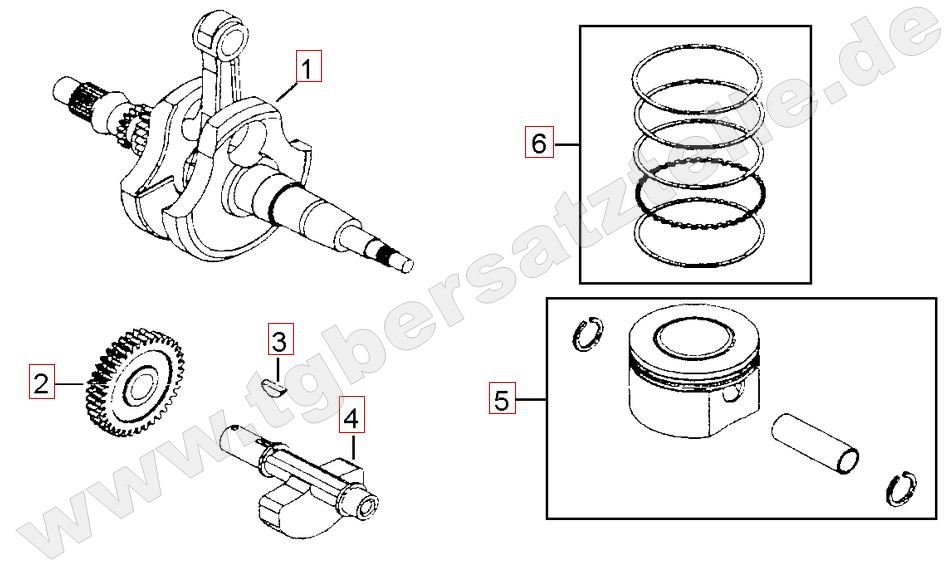 1
6
2
3
4
5
www.tgbersatzteile.de