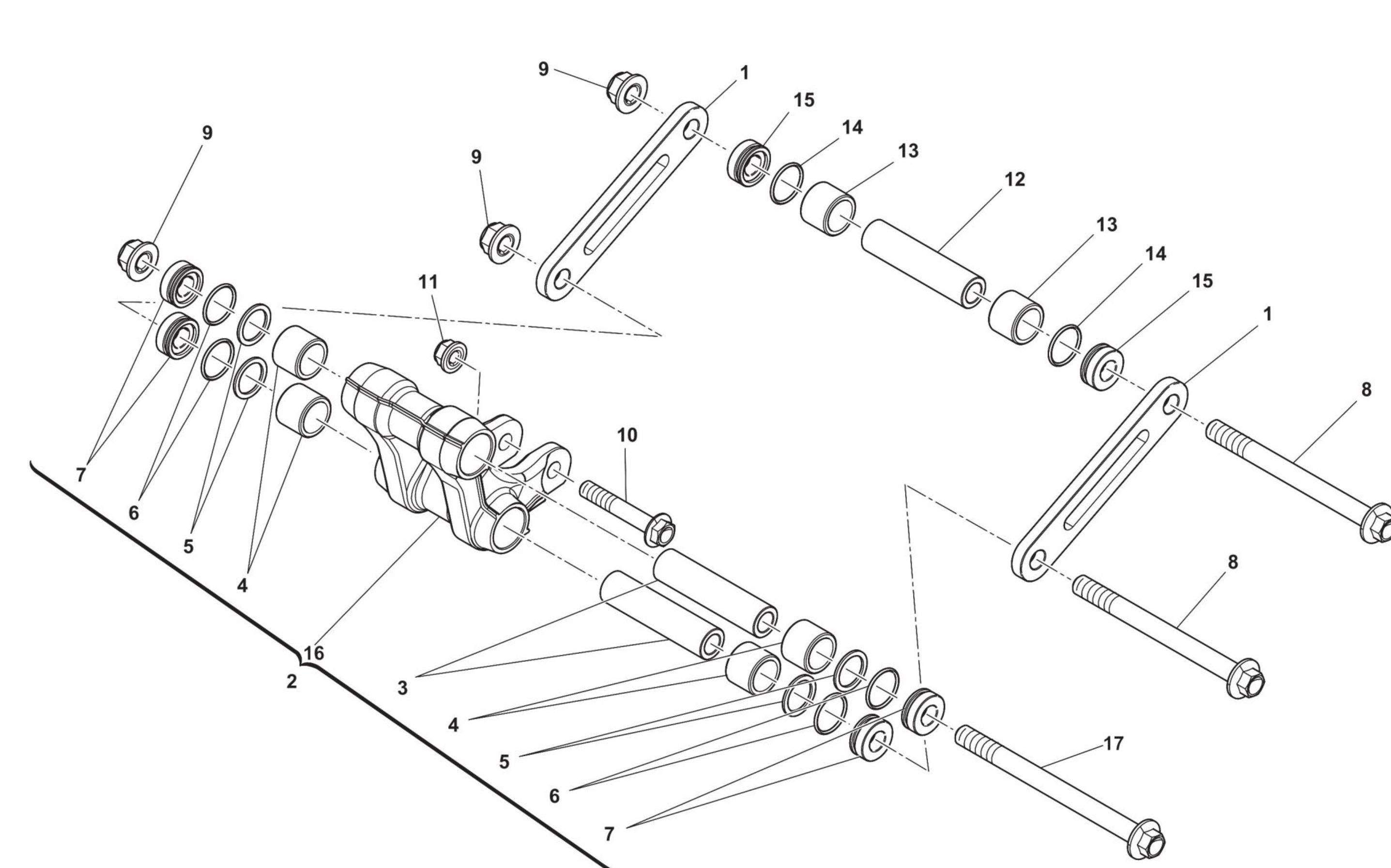 9
1
15
14
13
12
9
9
13
14
15
11
1
8
10
7
6
5
4
8
16
2
3
4
5
6
7
17