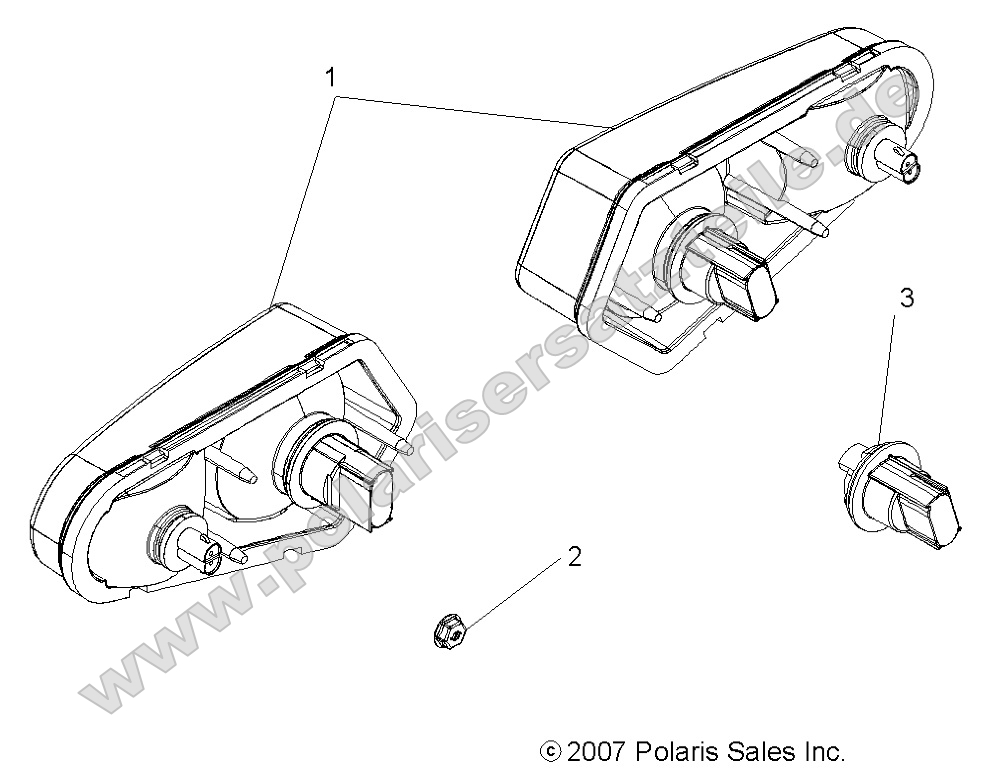 1

3

2

www.polarisersatzteile.de

© 2007 Polaris Sales Inc.