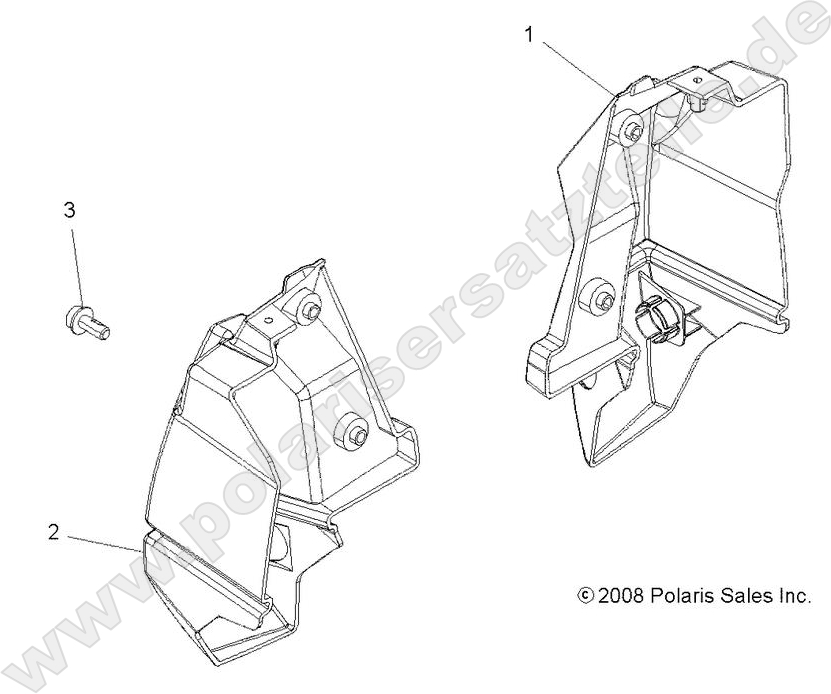 1

3

2

© 2008 Polaris Sales Inc.

www.polarisersatzteile.de