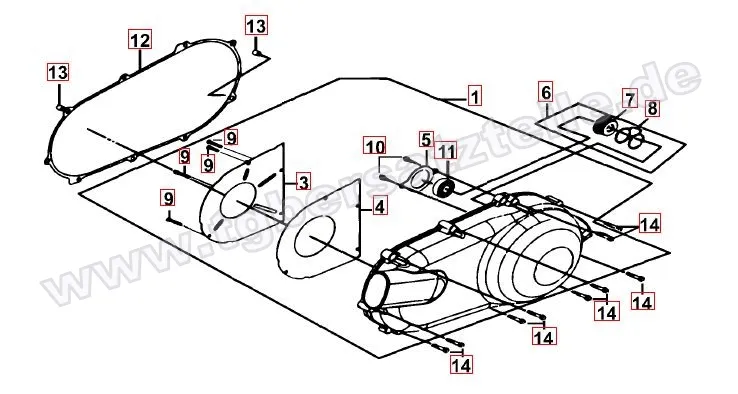 13
12
13
1
6
7
8
9
9
9
10
5
11
3
9
4
14
14
14
14
14
www.tgbersatzteile.de