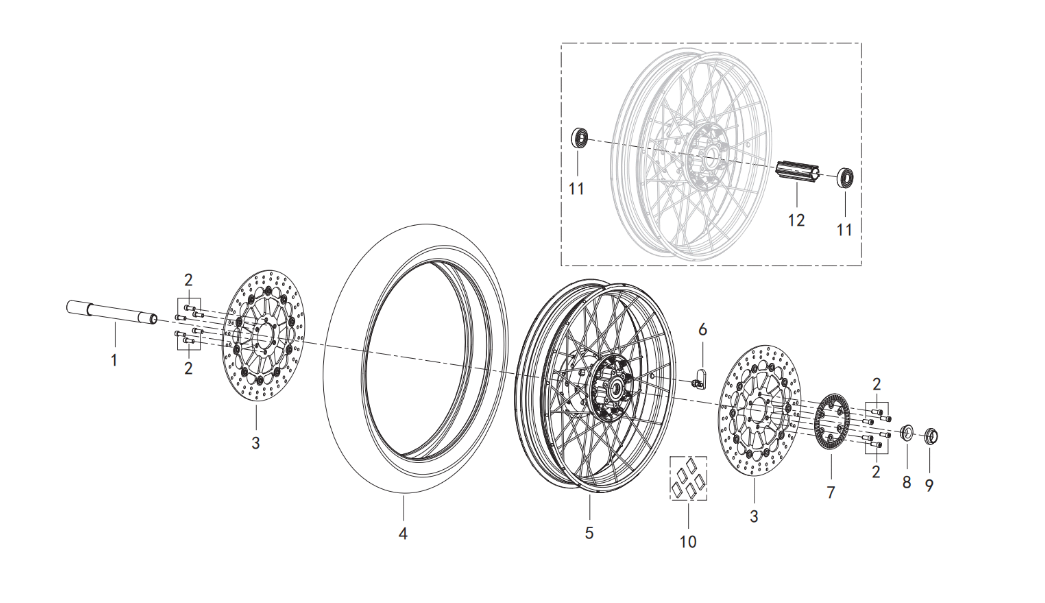 11
12
11
2
2
1
3
4
5
6
10
3
7
2
2
8
9