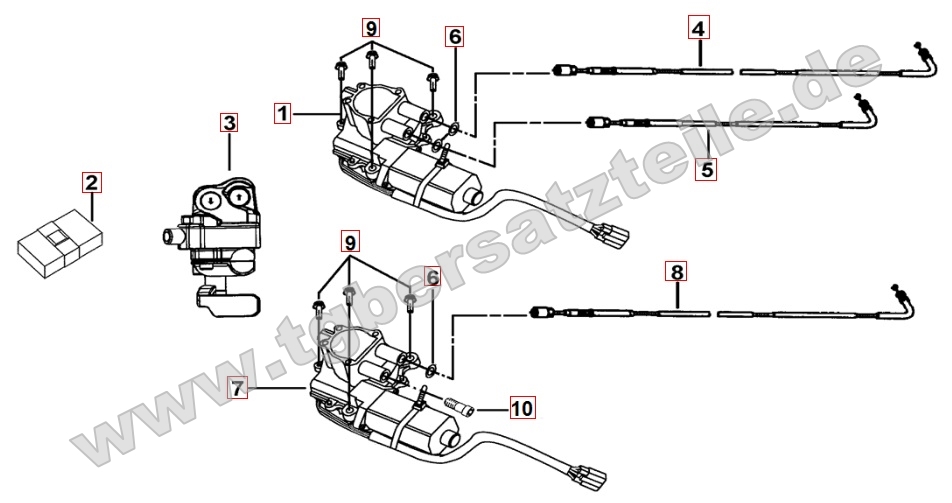 9
6
4
1
3
5
2
9
6
8
7
10
www.tgbersatzteile.de