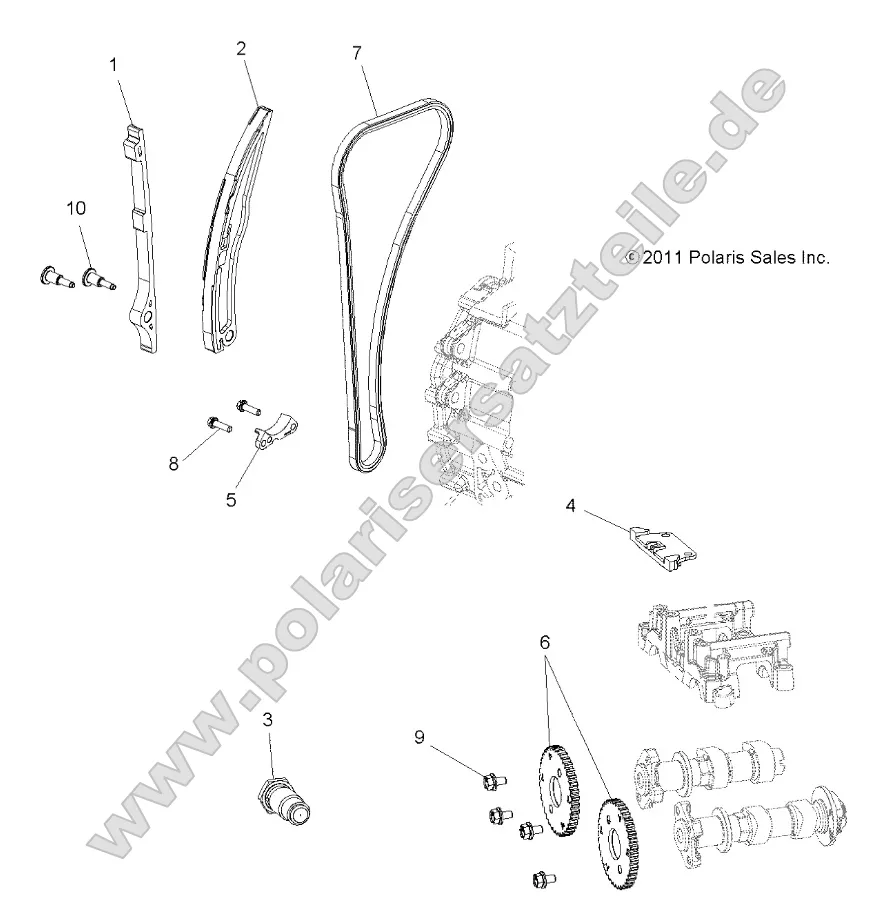 1
2
7
10
© 2011 Polaris Sales Inc.
8
5
4
6
3
9
www.polarisersatzteile.de