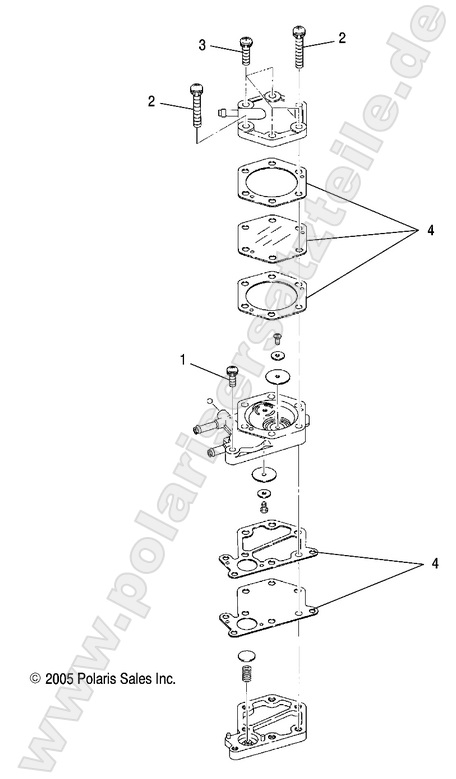 3
2
2
4
1
4
© 2005 Polaris Sales Inc.
www.polarisersatzteile.de