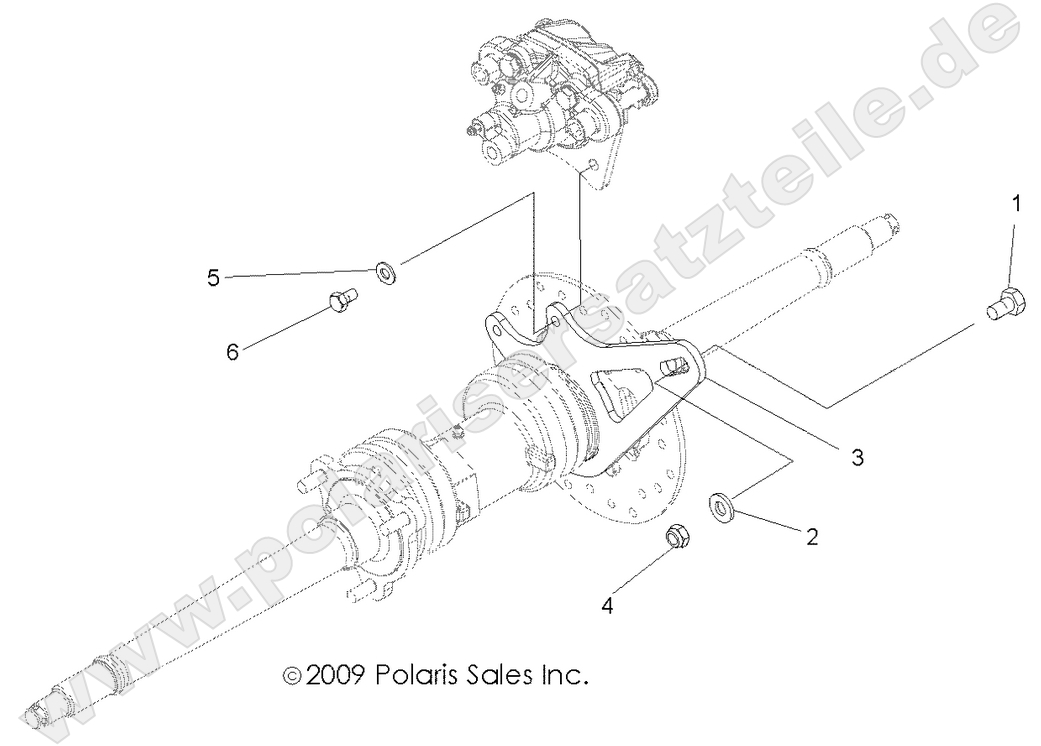 www.polaris-ersatzteile.de

1

5

6

3

2

4

© 2009 Polaris Sales Inc.