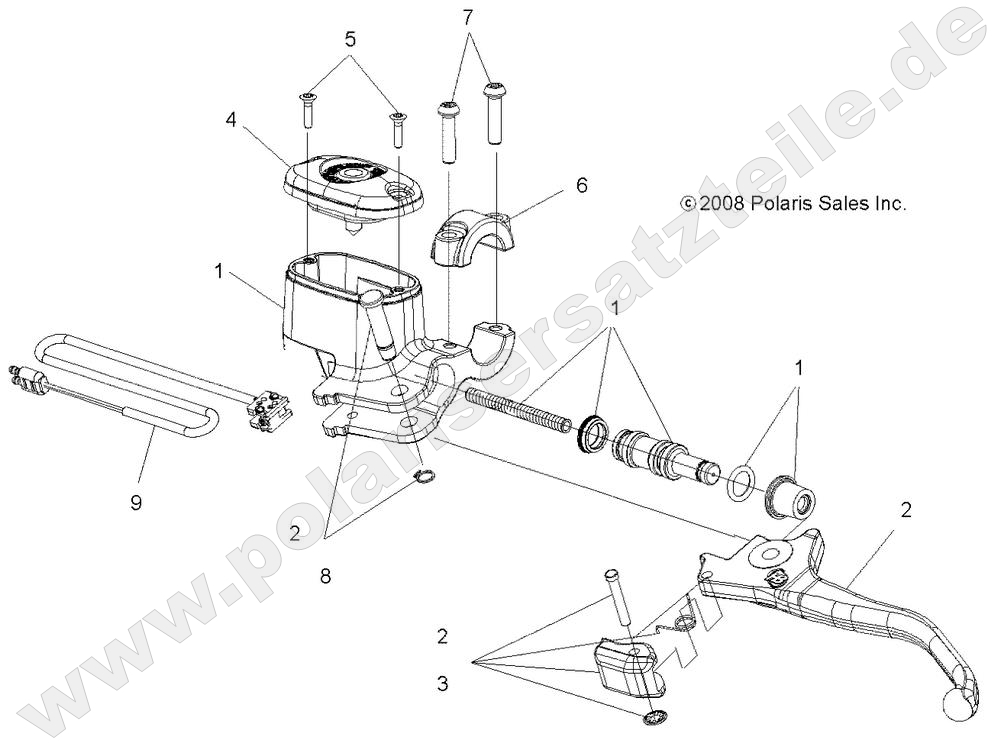 5
7
4
6
©2008 Polaris Sales Inc.
1
1
1
9
2
8
2
2
3
www.polarisersatzteile.de