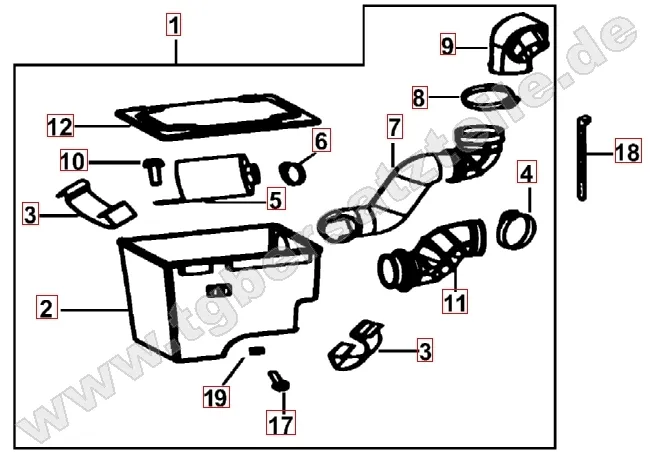 1
9
8
12
6
7
18
10
4
5
3
11
2
3
19
17
www.tgbersatzteile.de