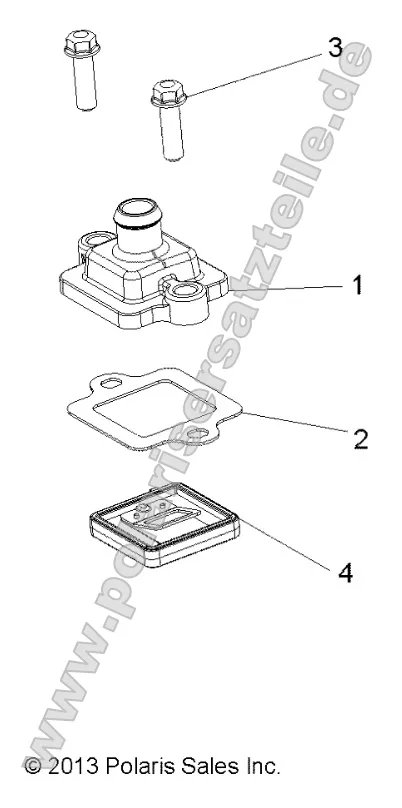 3

1

2

4

www.polarisersatzteile.de

© 2013 Polaris Sales Inc.