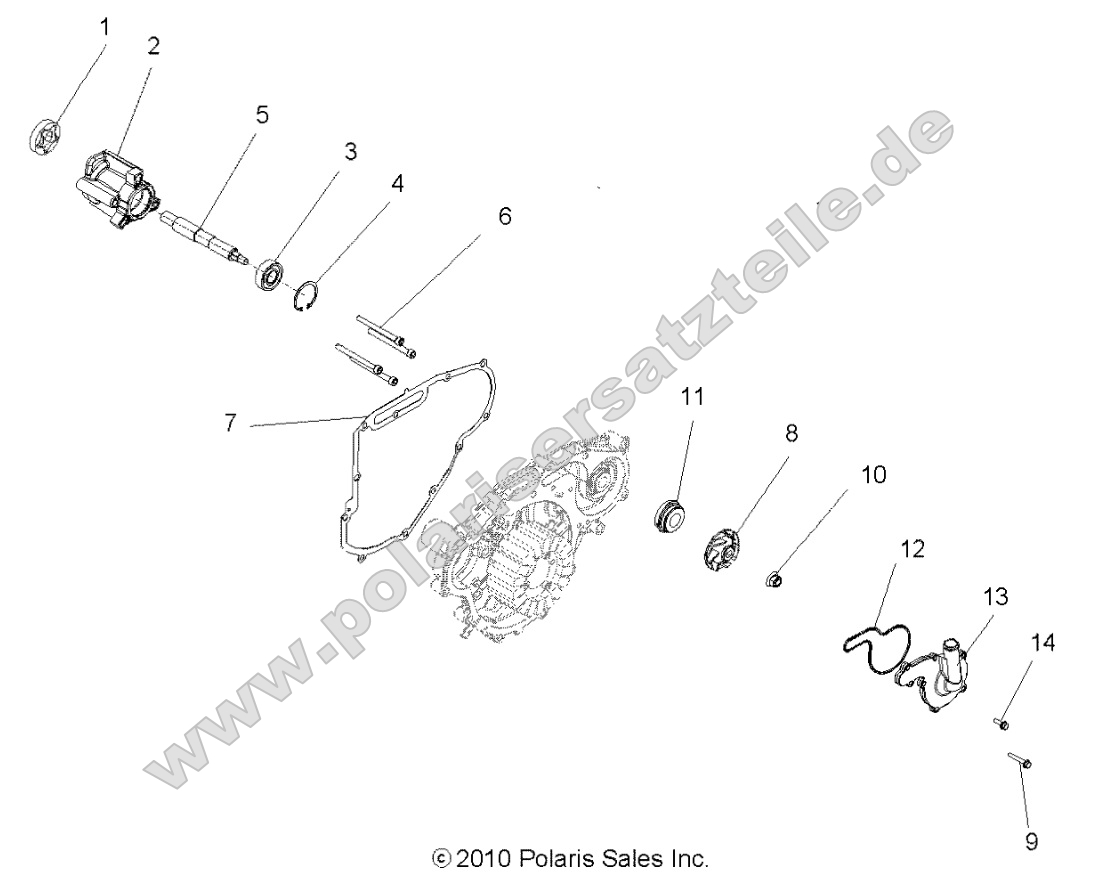 1
2
5
3
4
6
7
11
8
10
12
13
14
9

www.polarisersatzteile.de

© 2010 Polaris Sales Inc.