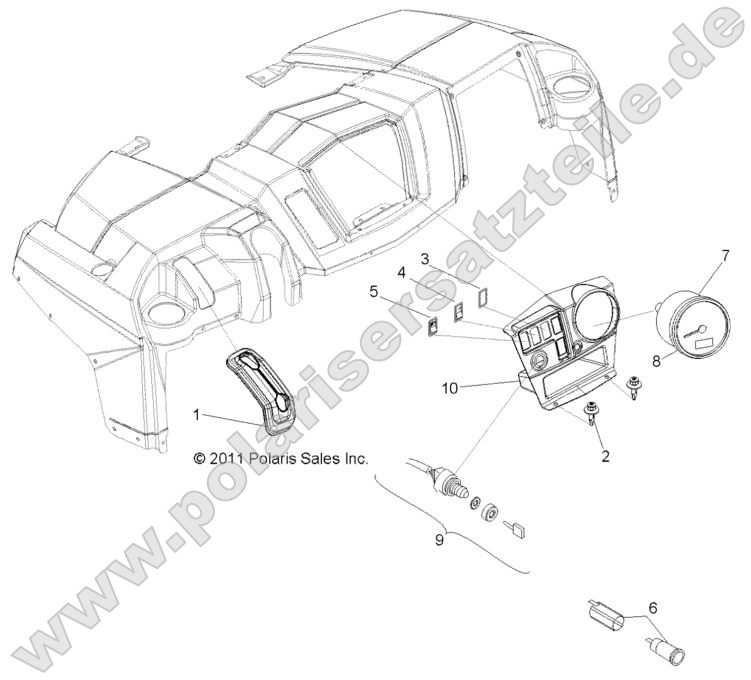 www.polarisersatzteile.de

3
4
5
7
8
10
1
2
© 2011 Polaris Sales Inc.
9
6