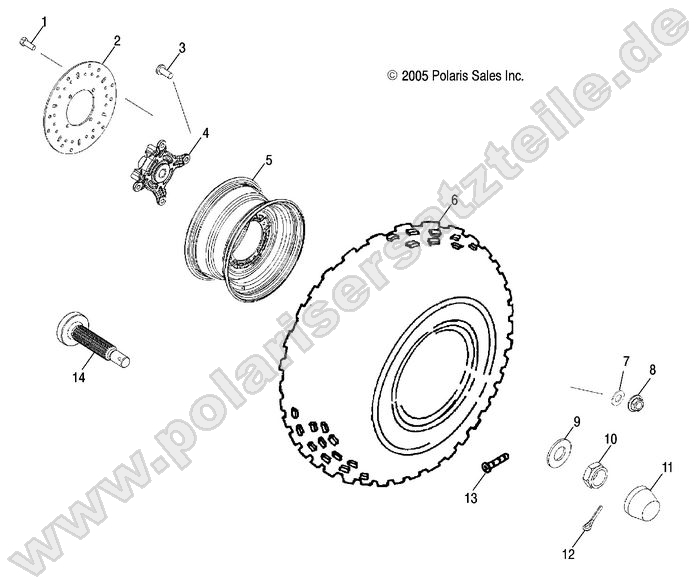 1
2
3
© 2005 Polaris Sales Inc.
4
5
6
14
7
8
9
10
11
13
12
www.polarisersatzteile.de