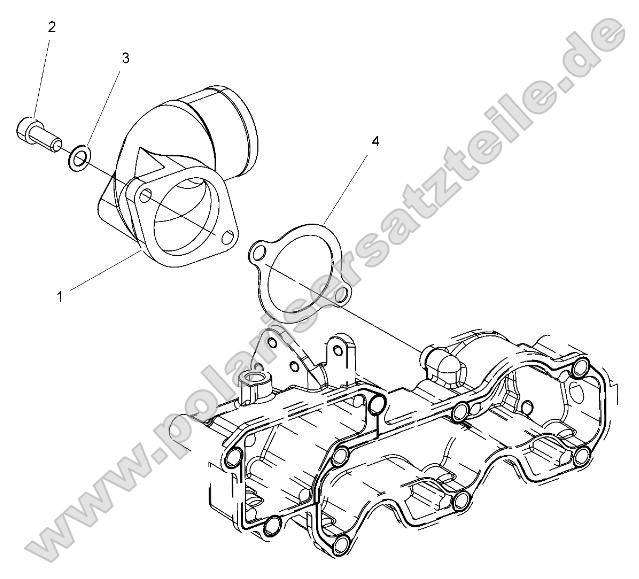 2
3
4
1
www.polarisersatzteile.de