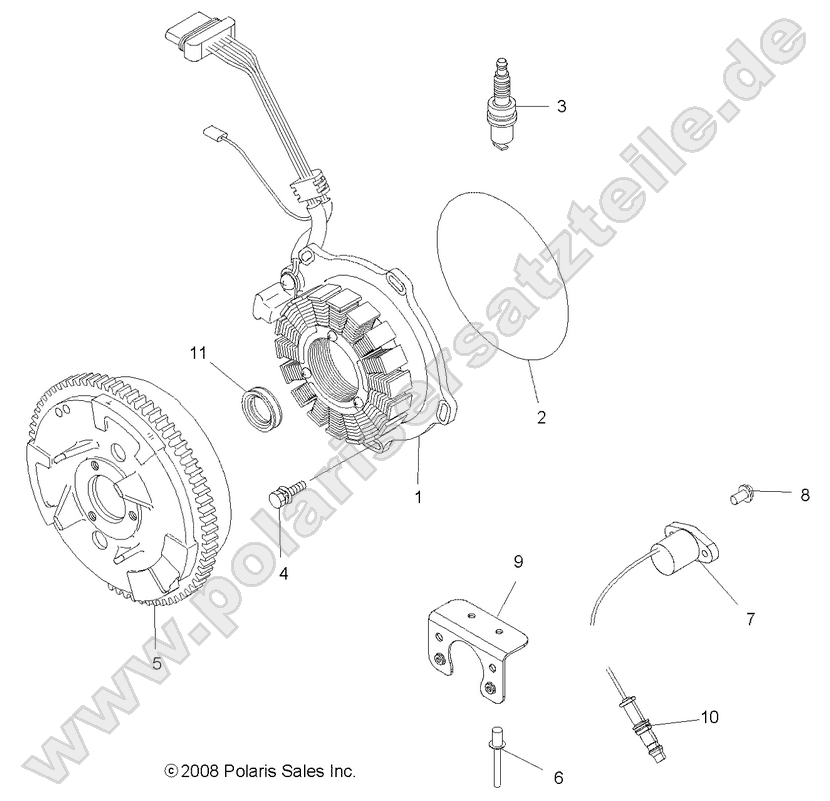 www.polarisersatzteile.de

3

11

2

1

8

4

9

7

5

10

© 2008 Polaris Sales Inc.

6