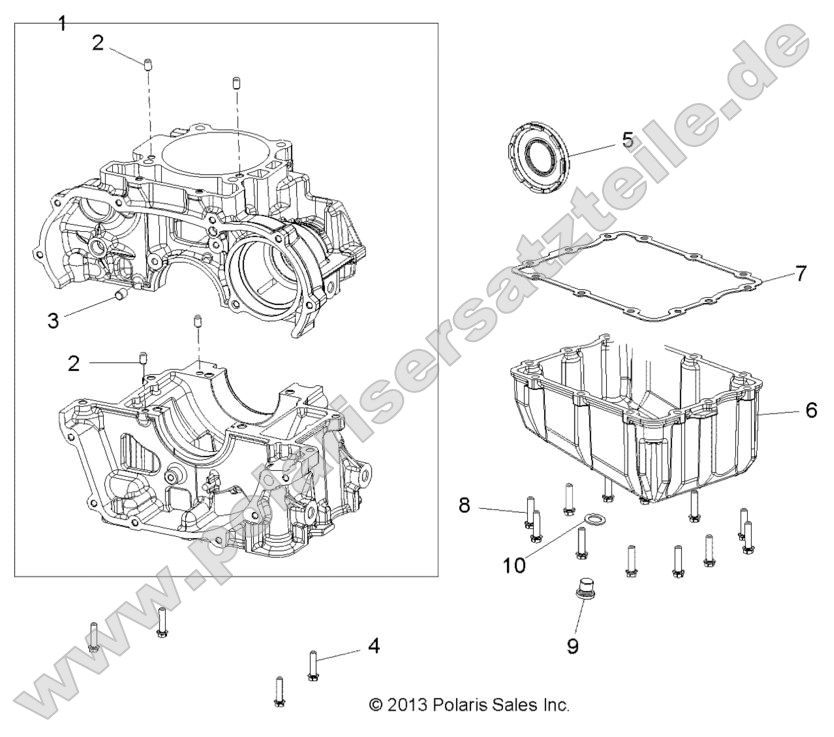 1
2
3
2
5
7
6
8
10
9
4
www.polarisersatzteile.de
© 2013 Polaris Sales Inc.