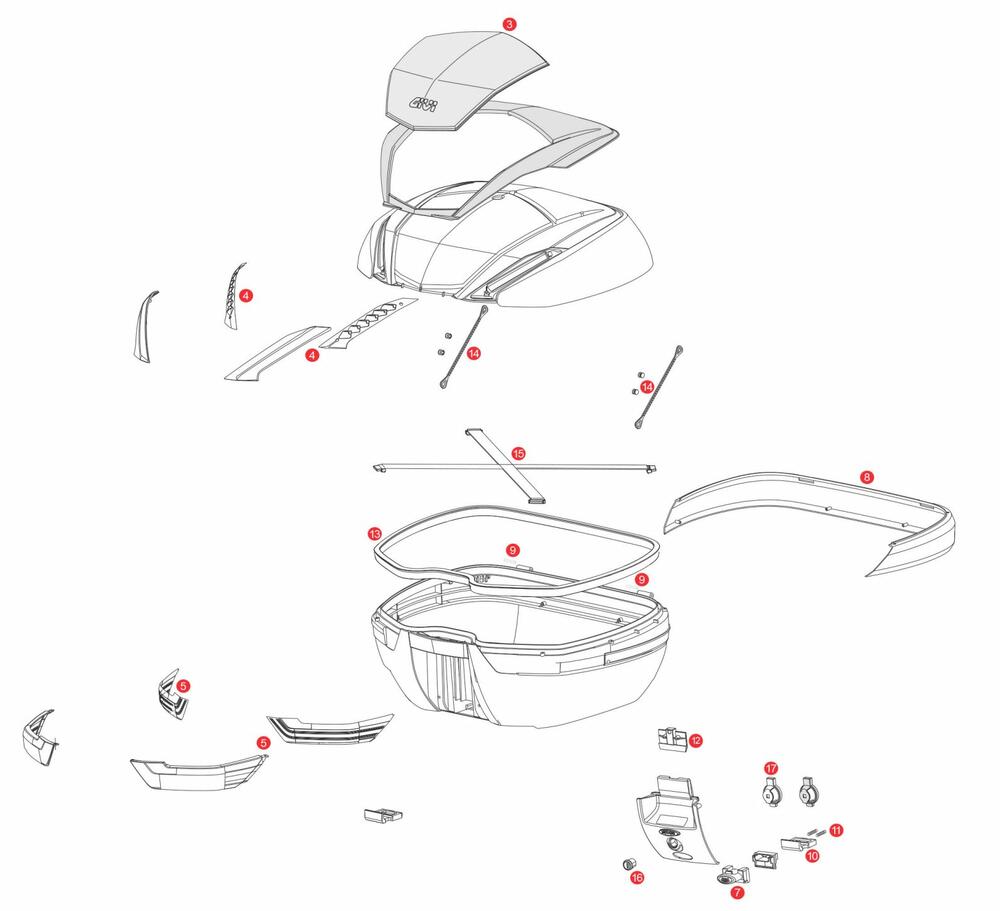 3
GIVI
4
4
14
14
15
8
13
9
9
5
5
12
17
11
10
16
7