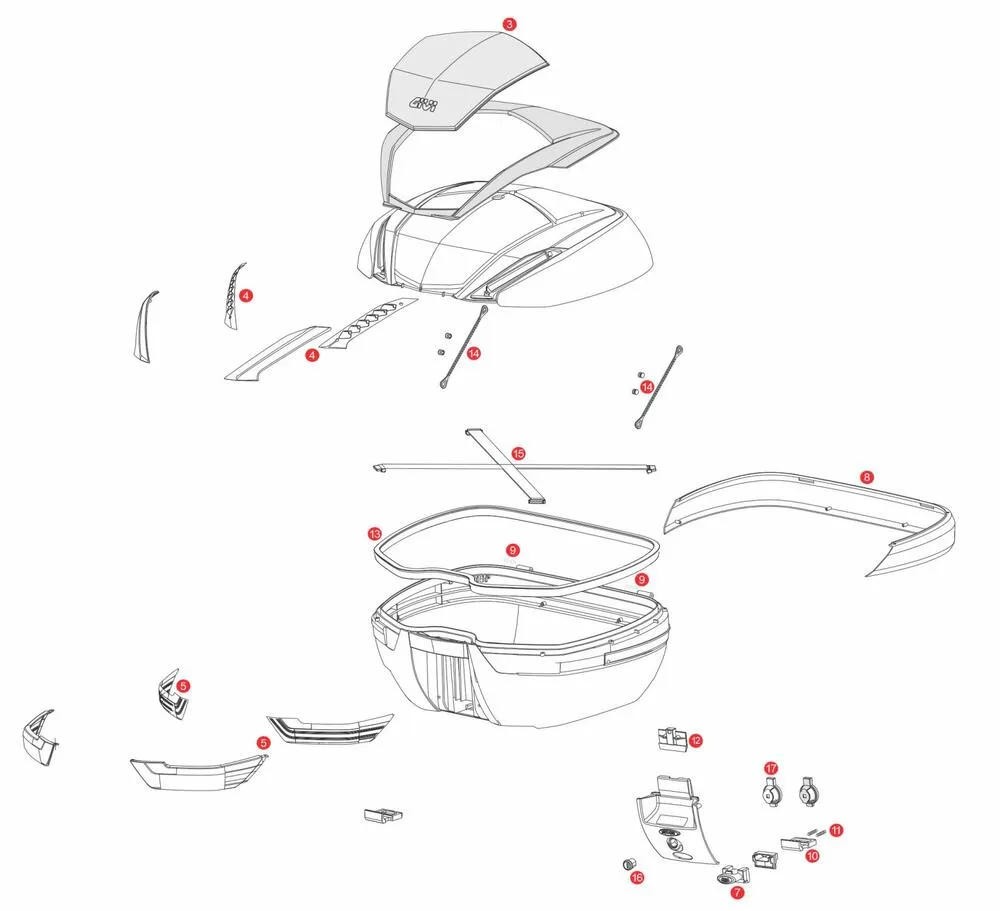 3
GIVI
4
4
14
14
15
8
13
9
9
5
5
12
17
11
10
16
7