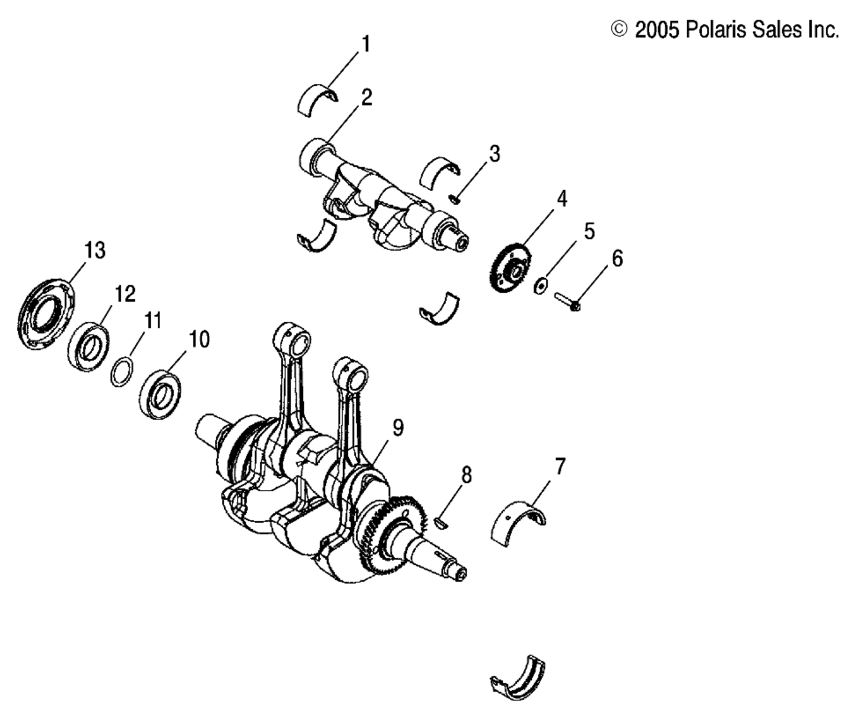 © 2005 Polaris Sales Inc.

1
2
3
4
5
6
13
12
11
10
9
8
7