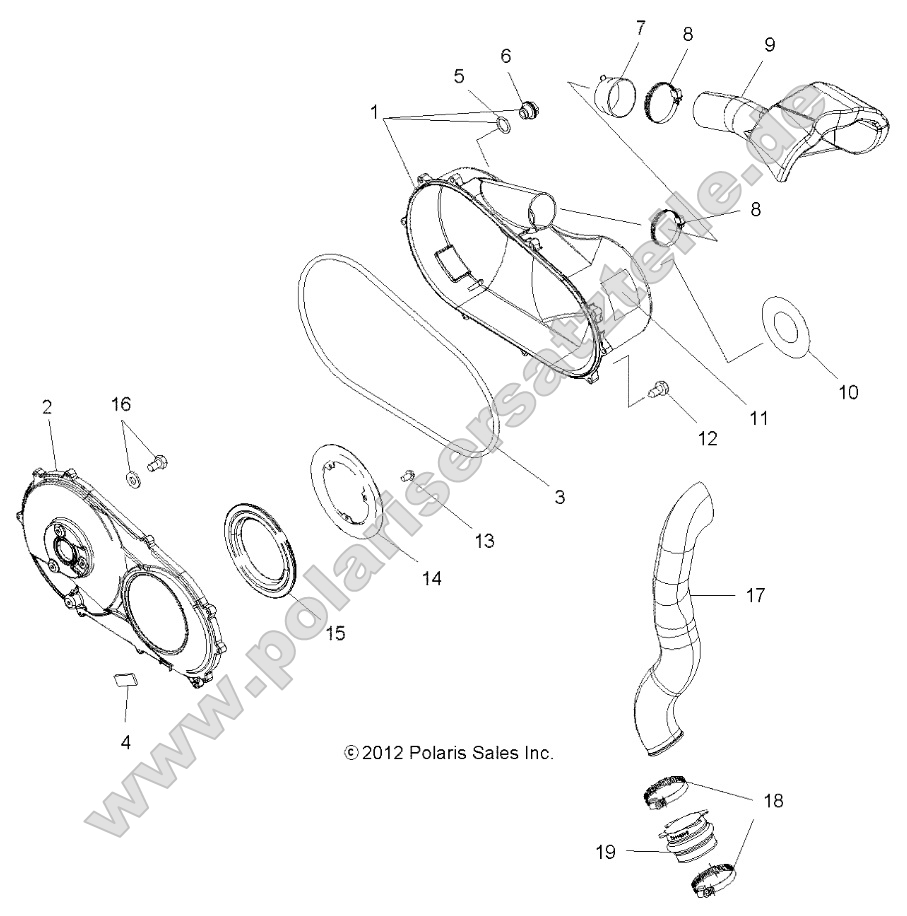 7
8
9
6
5
1
8
10
11
12
2
16
3
13
14
15
17
4
© 2012 Polaris Sales Inc.
18
19
www.polarisersatzteile.de