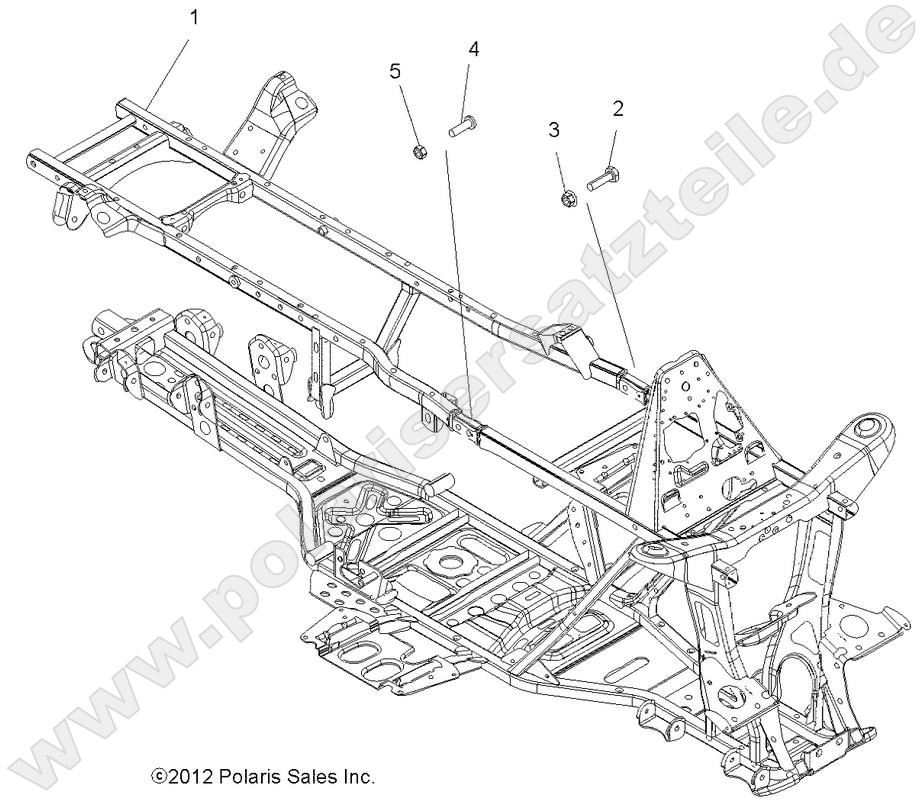 1
5
4
3
2
www.polarisersatzteile.de
©2012 Polaris Sales Inc.