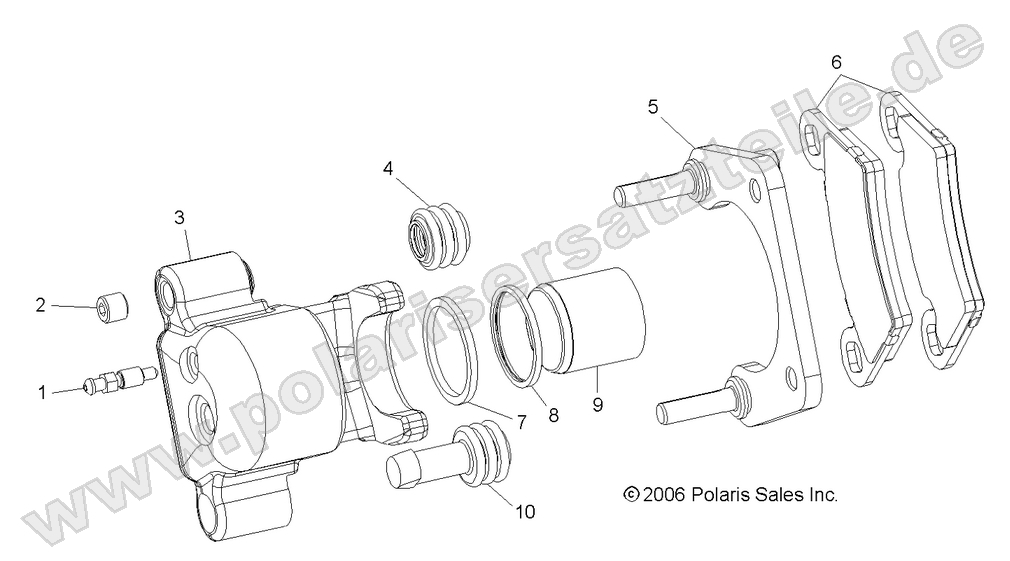 www.polarisersatzteile.de

6
5
4
3
2
1
7
8
9
10

© 2006 Polaris Sales Inc.