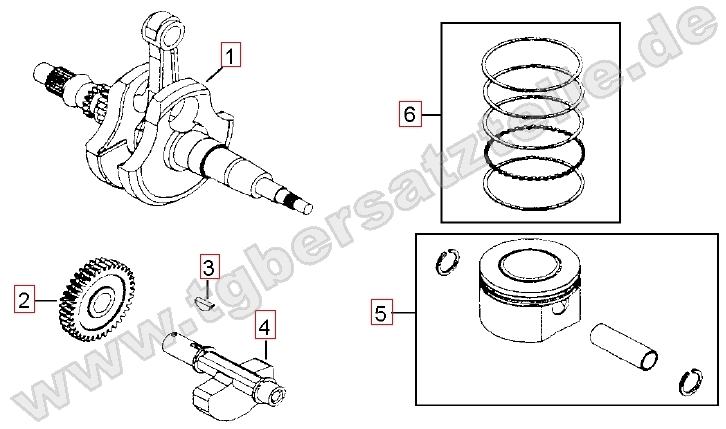 1
6
3
2
4
5
www.tgbersatzteile.de