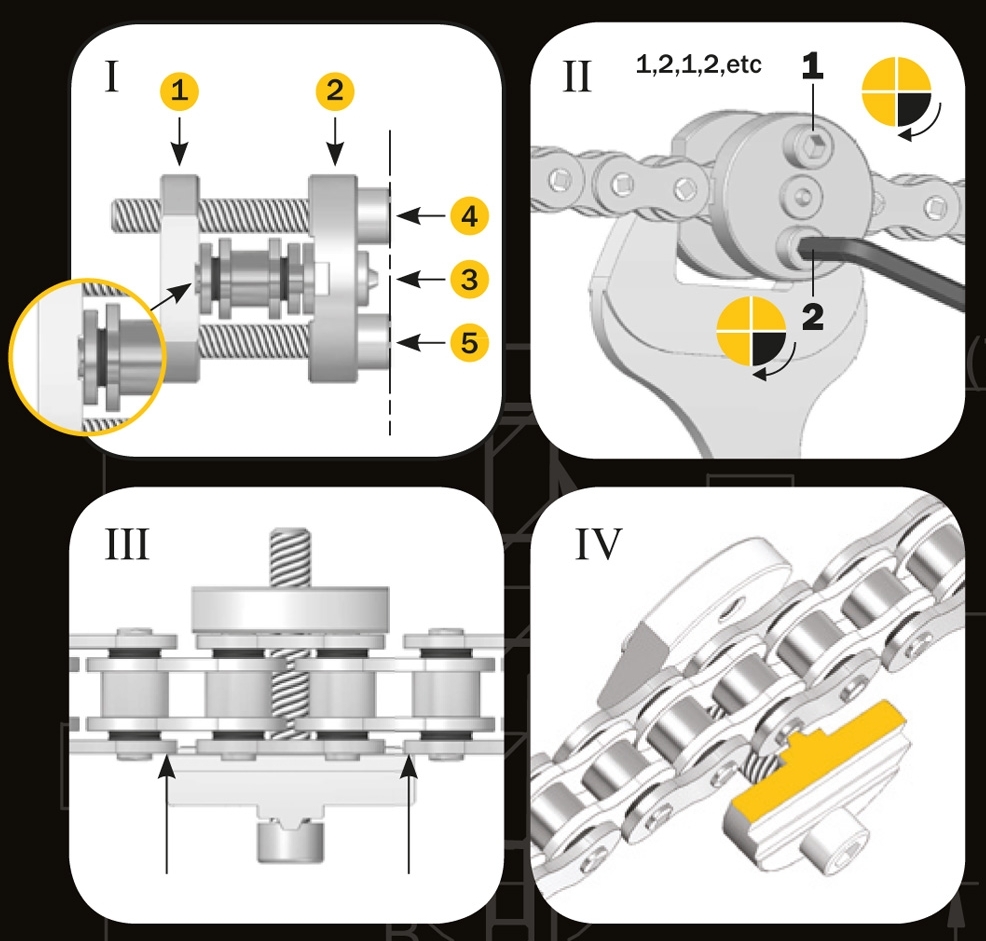 I
1
2
4
3
5

II
1,2,1,2,etc
1
2

III

IV