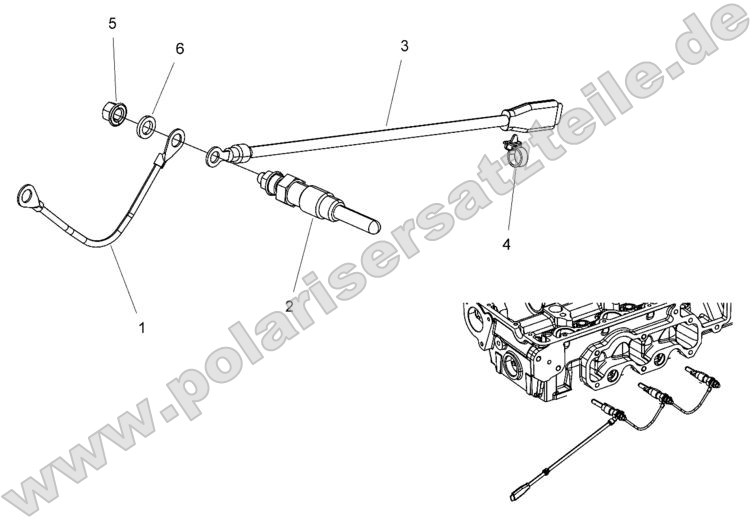 5
6
3
4
2
1
www.polarisersatzteile.de