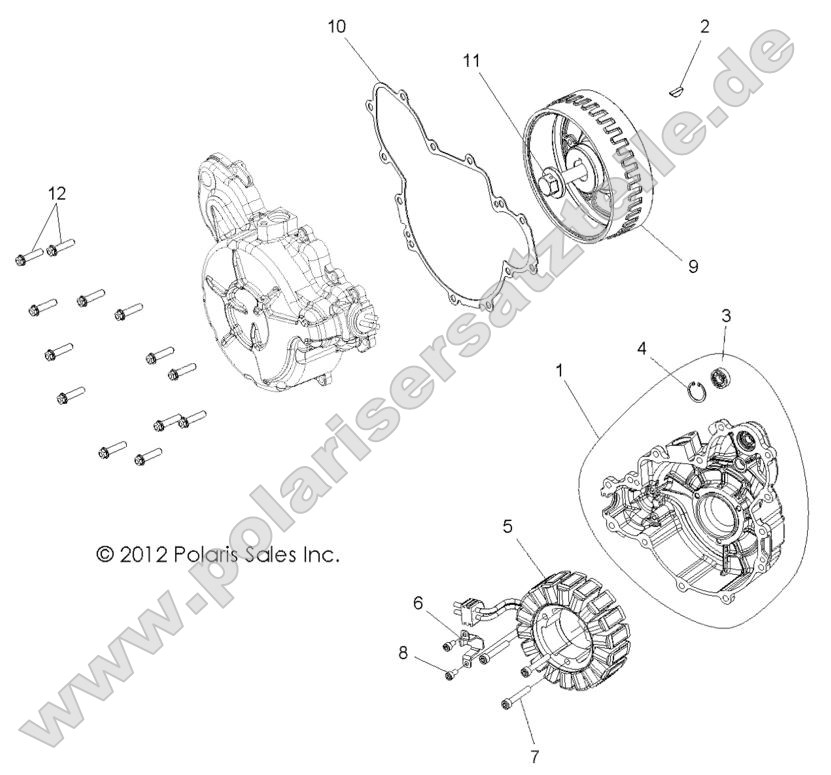 10
2
11
12
9
3
4
1
© 2012 Polaris Sales Inc.
5
6
8
7
www.polarisersatzteile.de