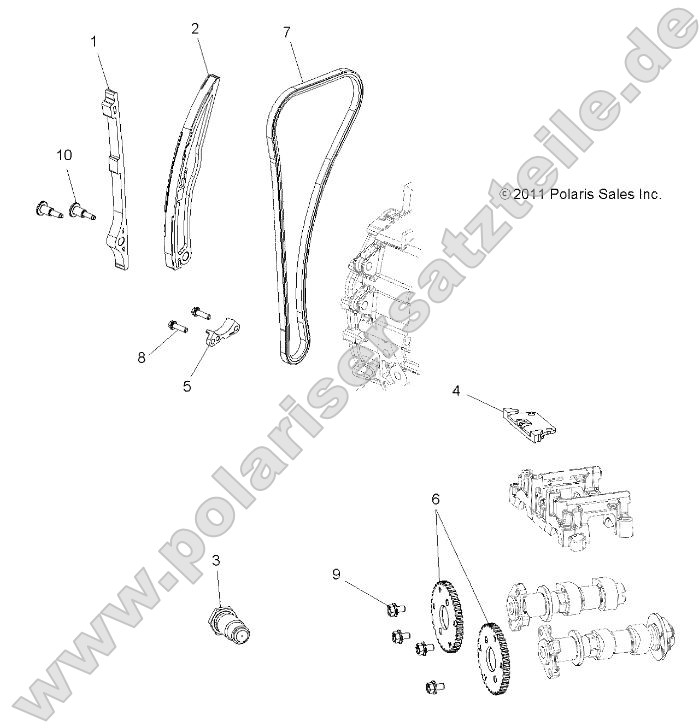 1
2
7
10
© 2011 Polaris Sales Inc.
8
5
4
6
3
9
www.polarisersatzteile.de