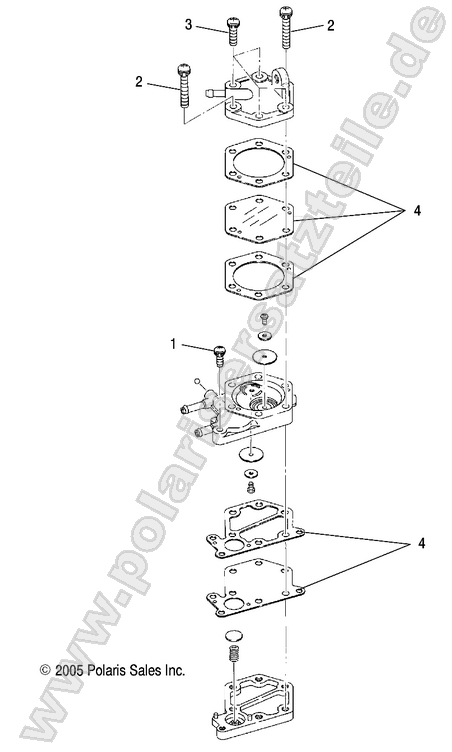 3
2
2
4
1
4
© 2005 Polaris Sales Inc.
www.polarisersatzteile.de