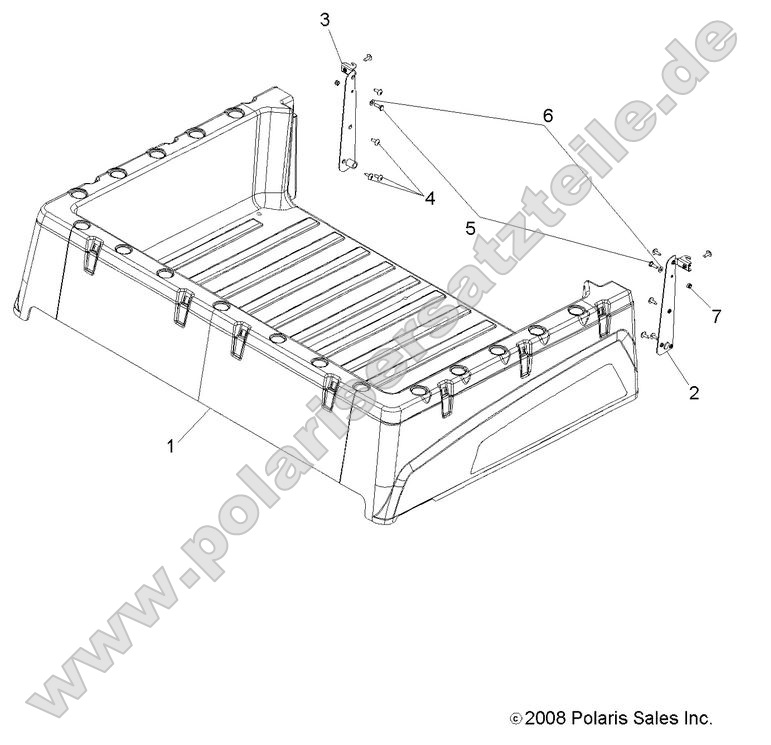 3
6
4
5
7
2
1
www.polarisersatzteile.de
© 2008 Polaris Sales Inc.