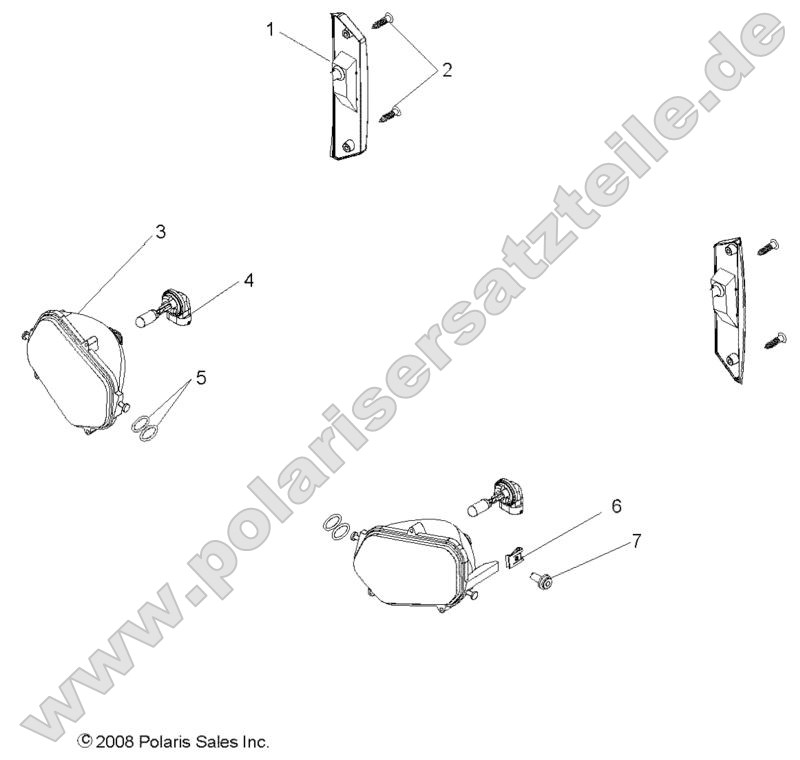 1
2
3
4
5
6
7
www.polarisersatzteile.de
© 2008 Polaris Sales Inc.