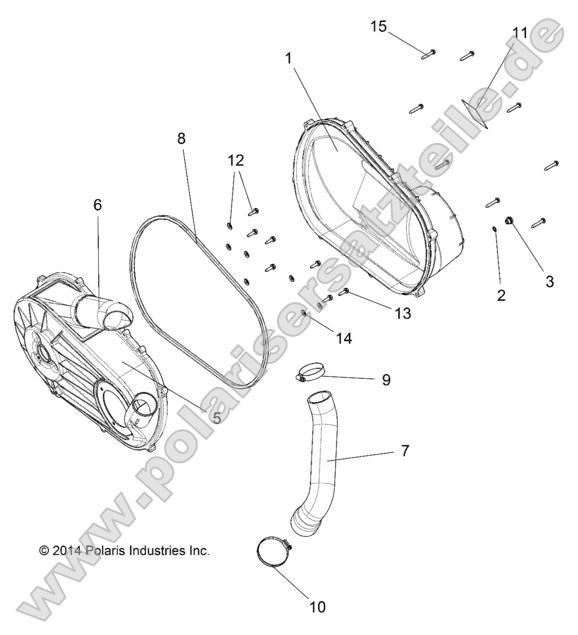 15
11
1
8
12
6
3
2
13
14
9
5
7
© 2014 Polaris Industries Inc.
10
www.polarisersatzteile.de