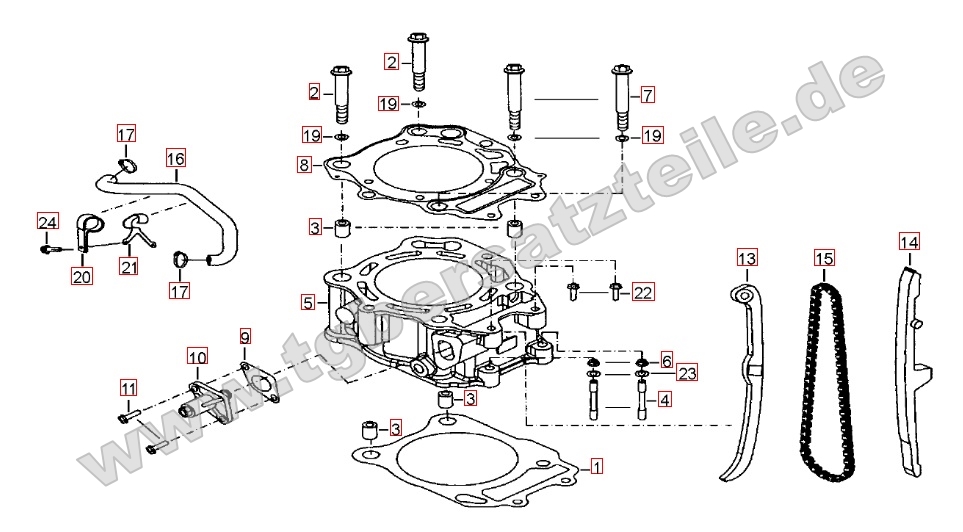 2
2
19
7
19
19
17
16
8
24
3
20
21
17
13
15
14
5
22
9
10
6
23
11
3
4
3
1
www.tgb-ersatzteile.de