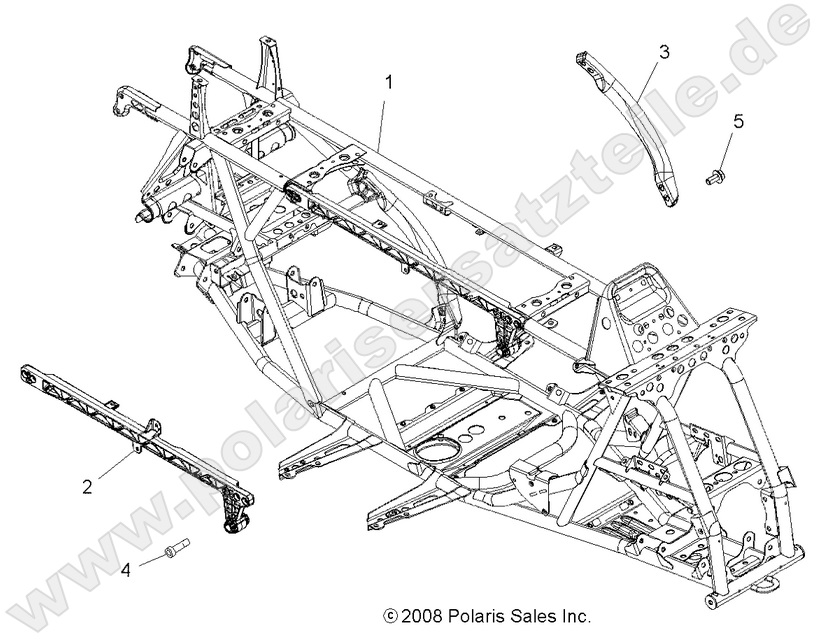 www.polarisersatzteile.de

1

3

5

2

4

© 2008 Polaris Sales Inc.