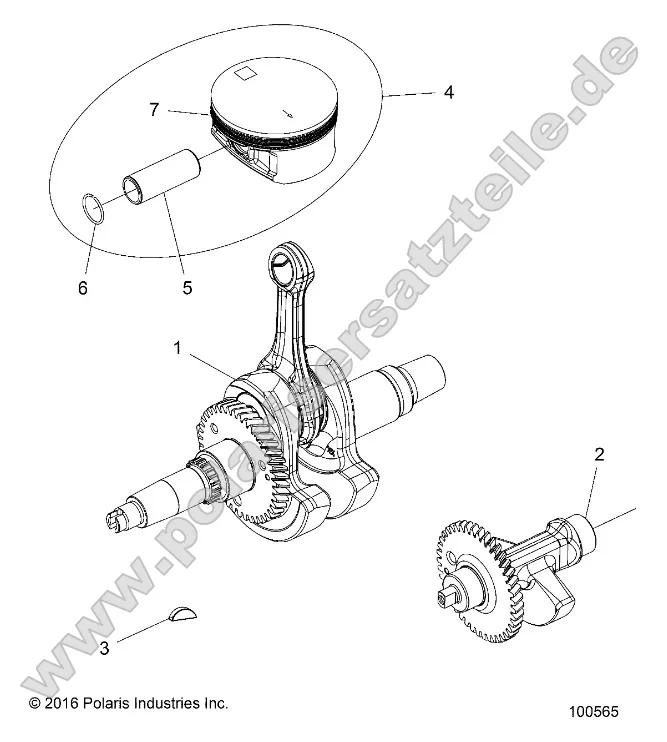 7
4
6
5
1
2
3
www.polarisersatzteile.de
© 2016 Polaris Industries Inc.
100565