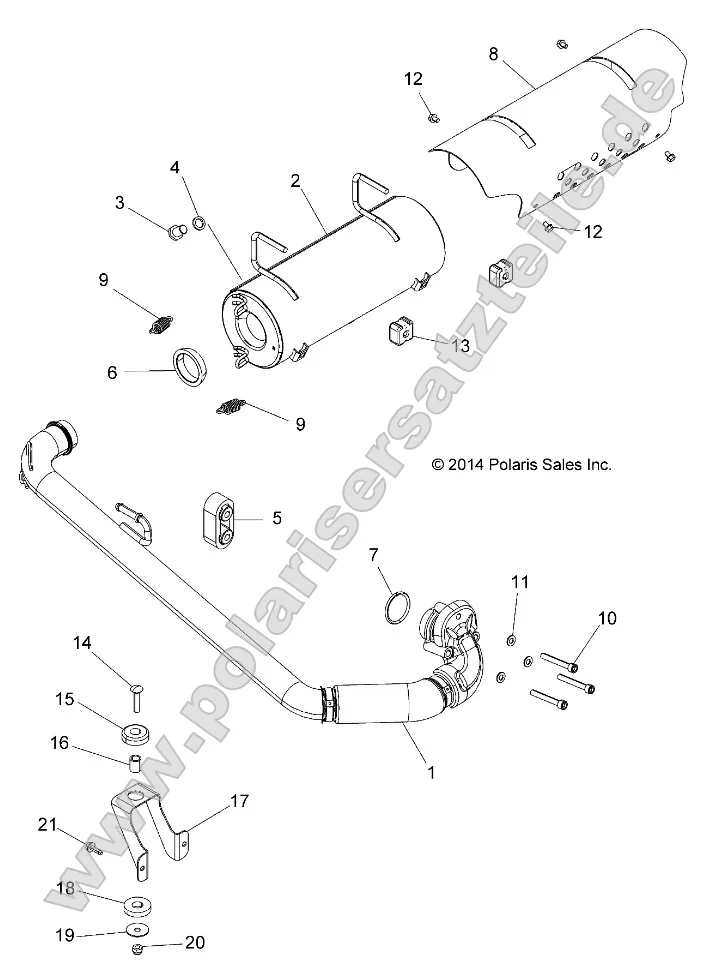 8
12
4
2
3
12
9
13
6
9
© 2014 Polaris Sales Inc.
5
7
11
10
14
15
16
1
17
21
18
19
20
www.polarisersatzteile.de