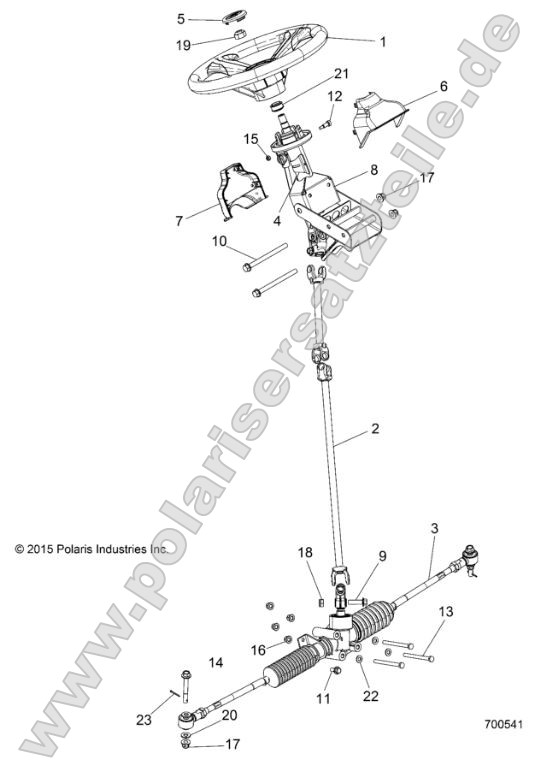 5
19
1
21
12
6
15
8
17
7
4
10
2
© 2015 Polaris Industries Inc.
3
18
9
13
16
14
11
22
23
20
17
700541
www.polarisersatzteile.de