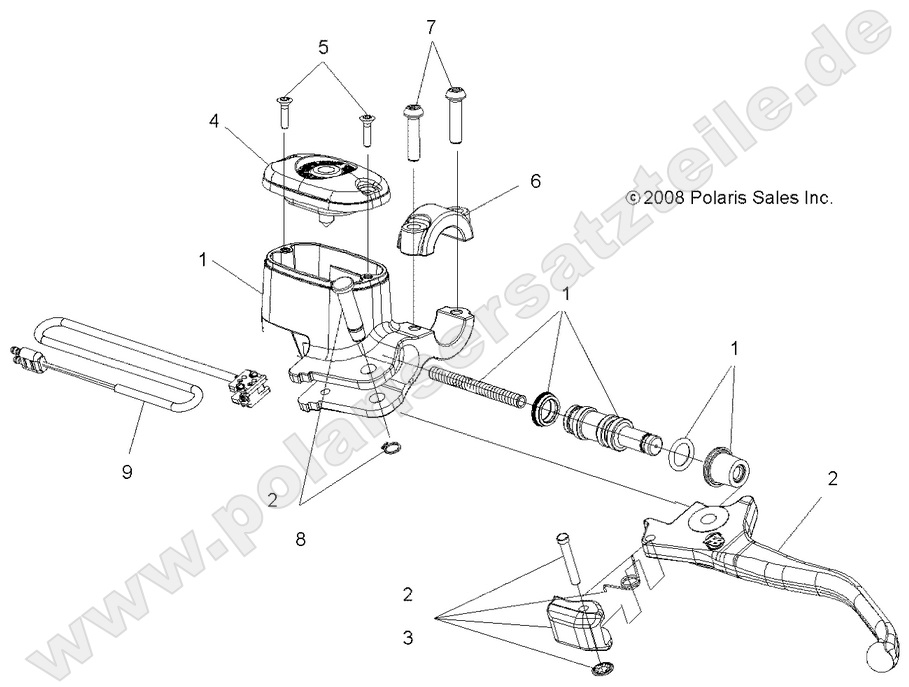 5
7
4
6
© 2008 Polaris Sales Inc.
1
1
1
9
2
8
2
2
3
www.polarisersatzteile.de