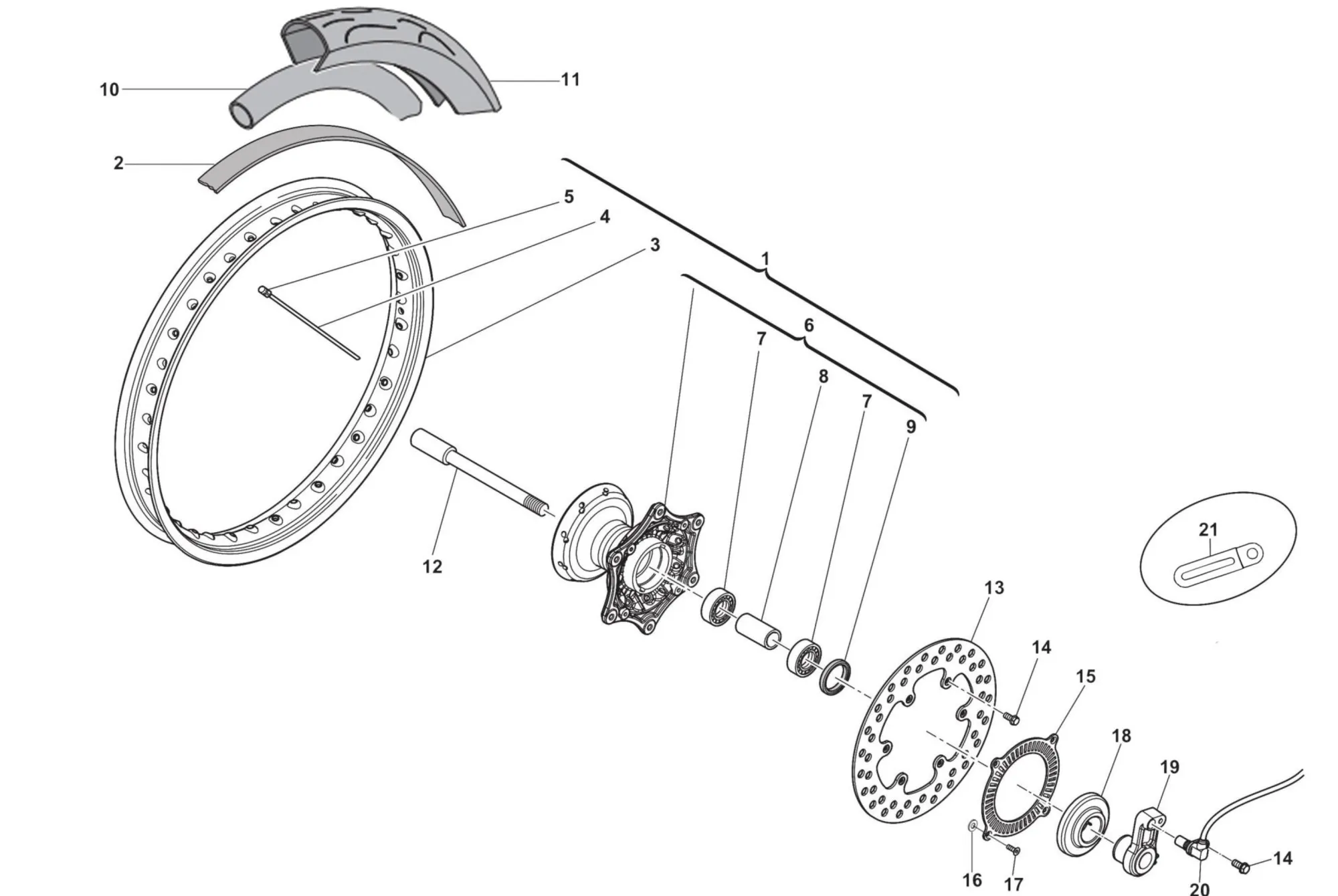 10
11
2
5
4
3
1
6
7
8
7
9
12
21
13
14
15
18
19
16
17
20
14