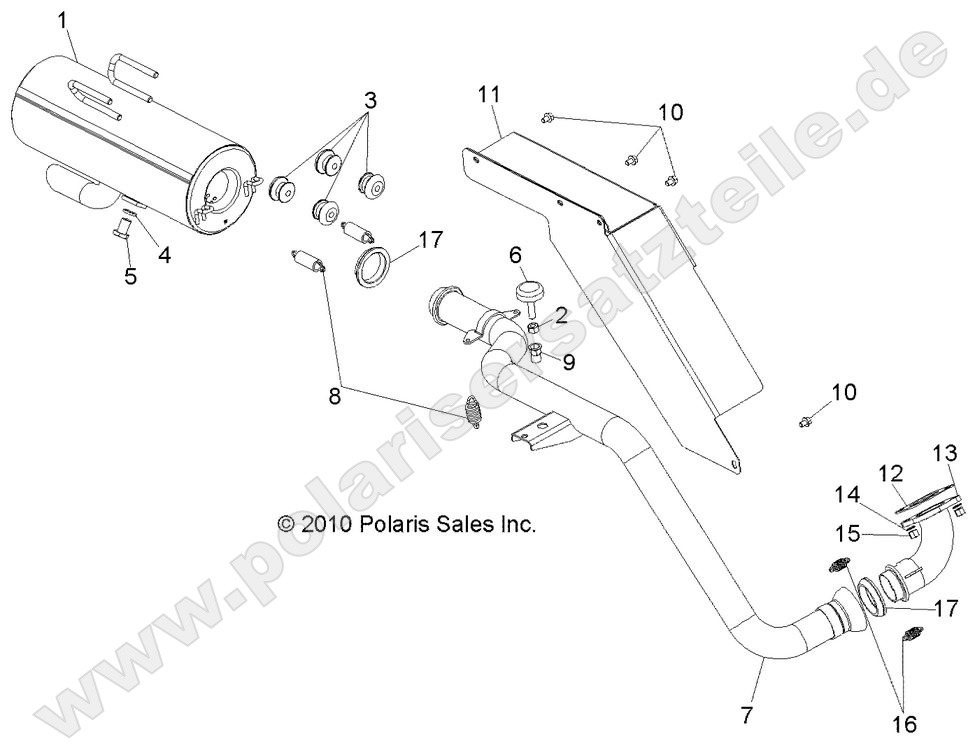 1
3
11
10
4
5
17
6
2
9
8
10
13
12
14
15
© 2010 Polaris Sales Inc.
17
7
16
www.polarisersatzteile.de