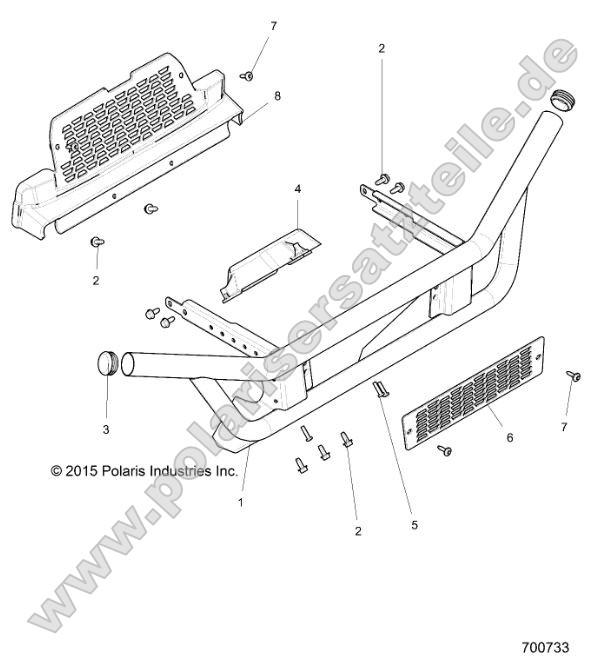 7
2
8
4
2
3
6
7
© 2015 Polaris Industries Inc.
1
2
5
www.polarisersatzteile.de
700733