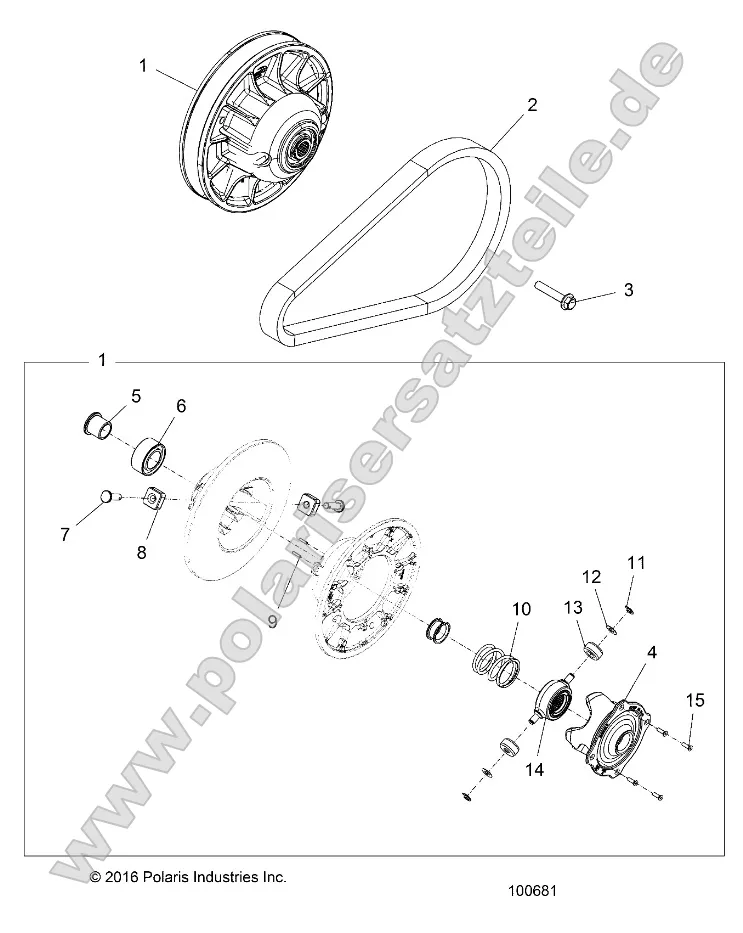 1
2
3
1
5
6
7
8
9
10
11
12
13
4
15
14

www.polarisersatzteile.de

© 2016 Polaris Industries Inc.

100681